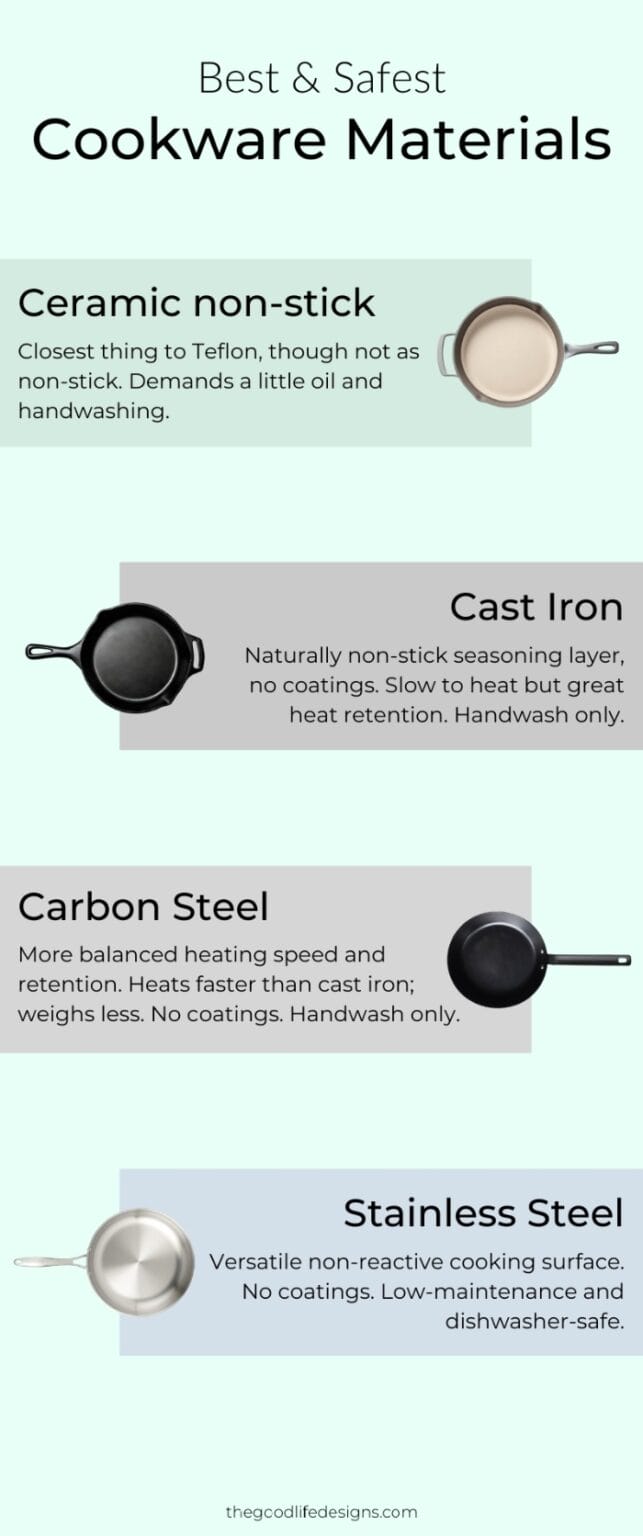 Best & Safest
Cookware Materials

Ceramic non-stick

Closest thing to Teflon, though not as non-stick. Demands a little oil and handwashing.

Cast Iron

Naturally non-stick seasoning layer, no coatings. Slow to heat but great heat retention. Handwash only.

Carbon Steel

More balanced heating speed and retention. Heats faster than cast iron; weighs less. No coatings. Handwash only.

Stainless Steel

Versatile non-reactive cooking surface. No coatings. Low-maintenance and dishwasher-safe.

thegoodlifedesigns.com