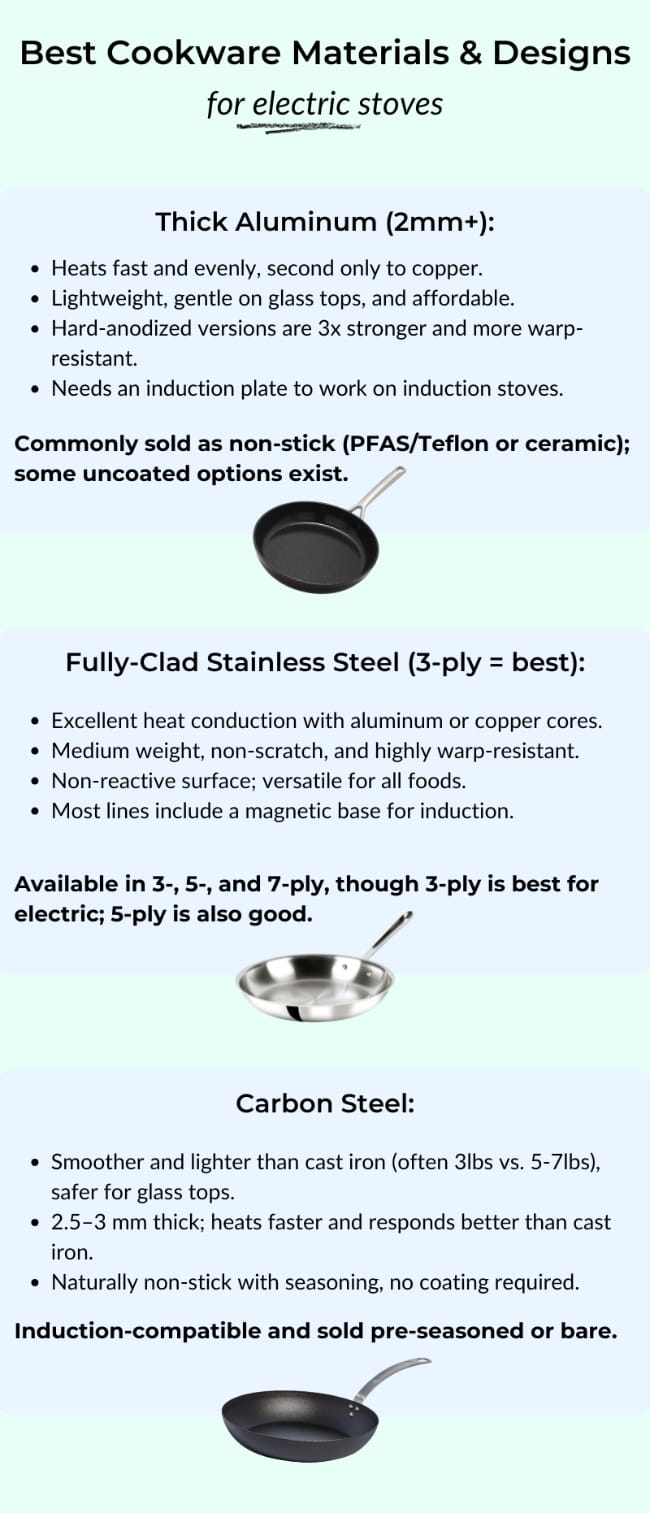 Best Cookware Materials & Designs

for electric stoves

Thick Aluminum (2mm+):

- Heats fast and evenly, second only to copper.
- Lightweight, gentle on glass tops, and affordable.
- Hard-anodized versions are 3x stronger and more warp-resistant.
- Needs an induction plate to work on induction stoves.

Commonly sold as non-stick (PFAS/Teflon or ceramic); some uncoated options exist.

Fully-Clad Stainless Steel (3-ply = best):

- Excellent heat conduction with aluminum or copper cores.
- Medium weight, non-scratch, and highly warp-resistant.
- Non-reactive surface; versatile for all foods.
- Most lines include a magnetic base for induction.

Available in 3-, 5-, and 7-ply, though 3-ply is best for electric; 5-ply is also good.

Carbon Steel:

- Smoother and lighter than cast iron (often 3lbs vs. 5-7lbs), safer for glass tops.
- 2.5–3 mm thick; heats faster and responds better than cast iron.
- Naturally non-stick with seasoning, no coating required.

Induction-compatible and sold pre-seasoned or bare.