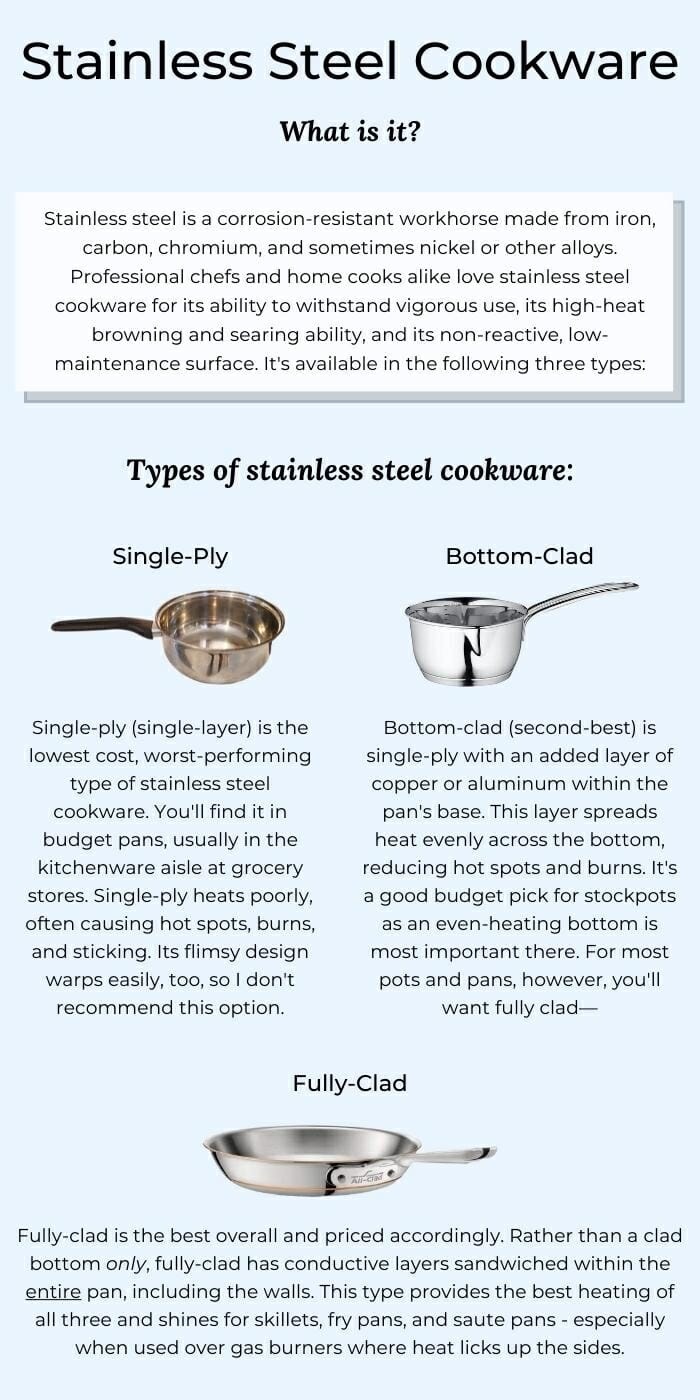 Stainless Steel Cookware

What is it?

Stainless steel is a corrosion-resistant workhorse made from iron, carbon, chromium, and sometimes nickel or other alloys. Professional chefs and home cooks alike love stainless steel cookware for its ability to withstand vigorous use, its high-heat browning and searing ability, and its non-reactive, low-maintenance surface. It's available in the following three types:

Types of stainless steel cookware:

Single-Ply

Single-ply (single-layer) is the lowest cost, worst-performing type of stainless steel cookware. You'll find it in budget pans, usually in the kitchenware aisle at grocery stores. Single-ply heats poorly, often causing hot spots, burns, and sticking. Its flimsy design warps easily, too, so I don't recommend this option.

Bottom-Clad

Bottom-clad (second-best) is single-ply with an added layer of copper or aluminum within the pan's base. This layer spreads heat evenly across the bottom, reducing hot spots and burns. It's a good budget pick for stockpots as an even-heating bottom is most important there. For most pots and pans, however, you'll want fully clad—

Fully-Clad

All-Clad

Fully-clad is the best overall and priced accordingly. Rather than a clad bottom only, fully-clad has conductive layers sandwiched within the entire pan, including the walls. This type provides the best heating of all three and shines for skillets, fry pans, and saute pans - especially when used over gas burners where heat licks up the sides.