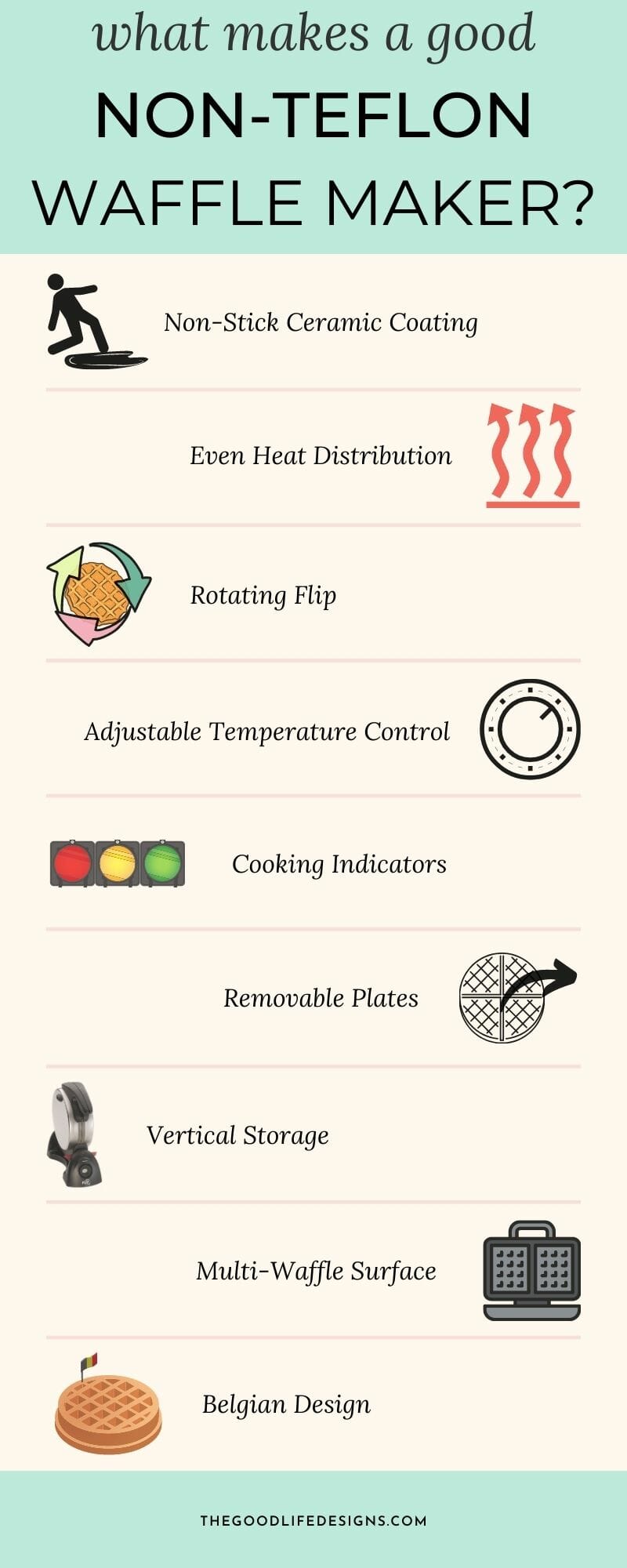 what makes a good
NON-TEFLON
WAFFLE MAKER?

Non-Stick Ceramic Coating

Even Heat Distribution

Rotating Flip

Adjustable Temperature Control

Cooking Indicators

Removable Plates

Vertical Storage

Multi-Waffle Surface

Belgian Design

THEGOODLIFEDESIGNS.COM